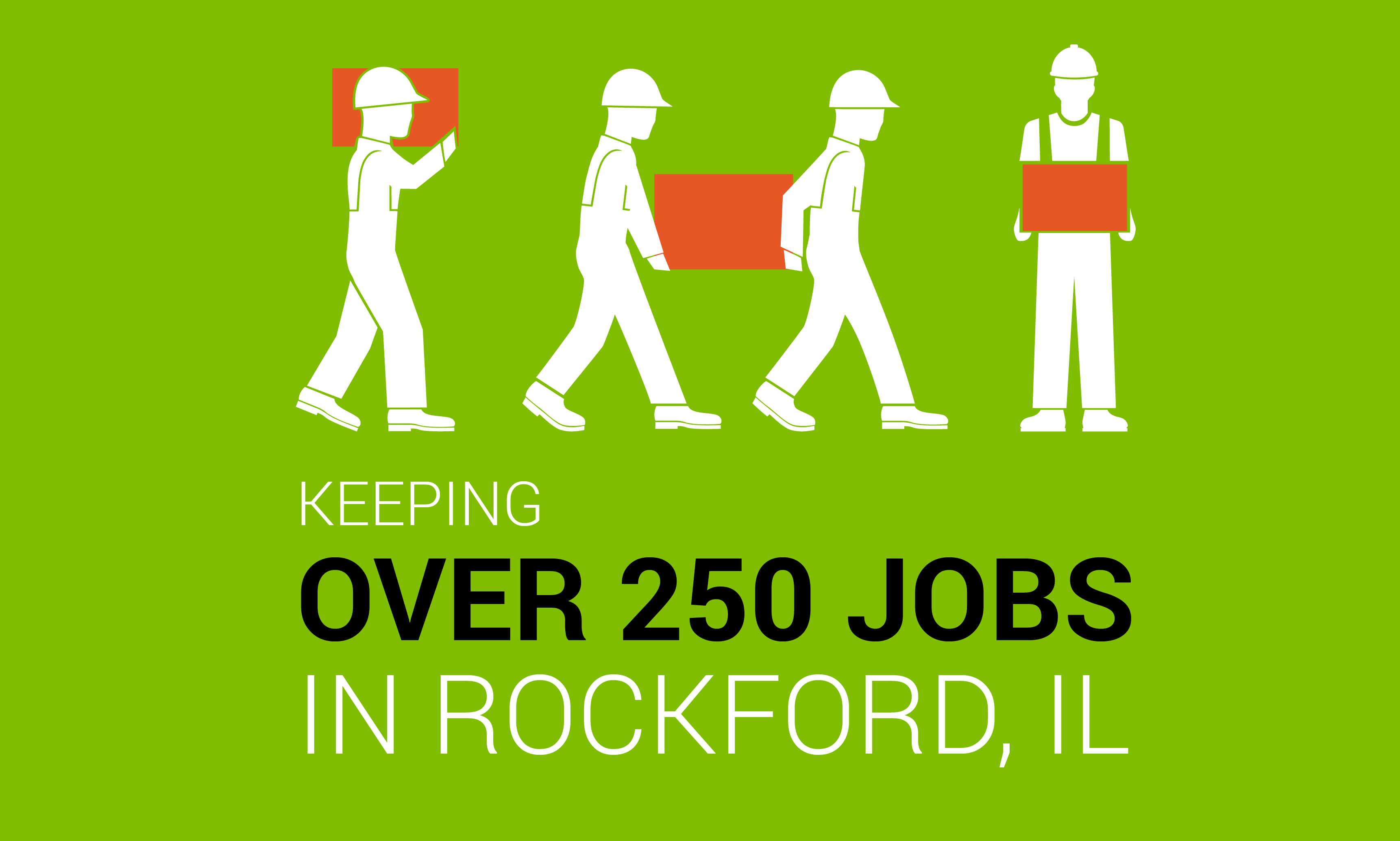 KEEPING
OVER 250 JOBS
IN ROCKFORD, IL